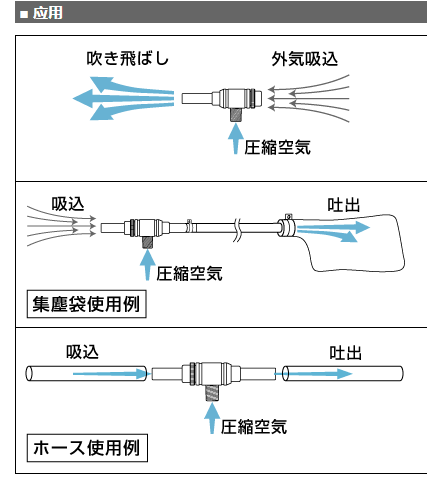 ■ 応用

吹き飛ばし
外気吸込
圧縮空気

吸込
吐出
圧縮空気
集塵袋使用例

吸込
吐出
圧縮空気
ホース使用例